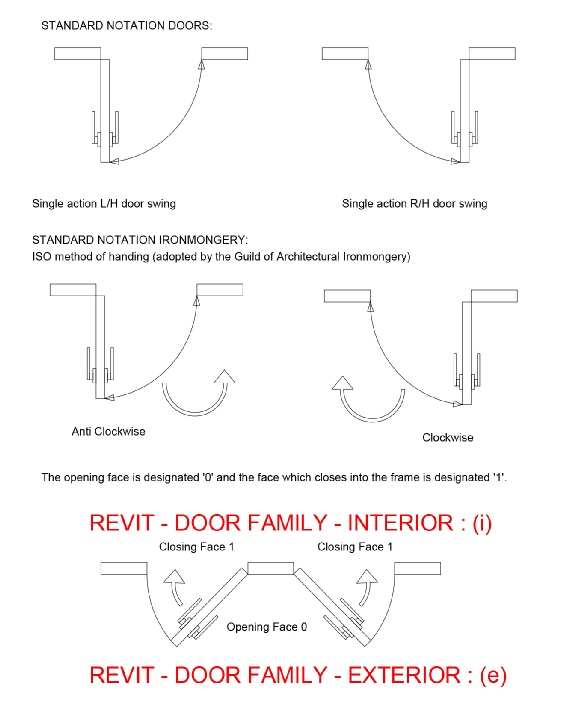 STANDARD NOTATION DOORS:

Single action L/H door swing

Single action R/H door swing

STANDARD NOTATION IRONMONGERY:
ISO method of handing (adopted by the Guild of Architectural Ironmongery)

Anti Clockwise

Clockwise

The opening face is designated '0' and the face which closes into the frame is designated '1'.

REVIT - DOOR FAMILY - INTERIOR : (i)

Closing Face 1

Closing Face 1

Opening Face 0

REVIT - DOOR FAMILY - EXTERIOR : (e)