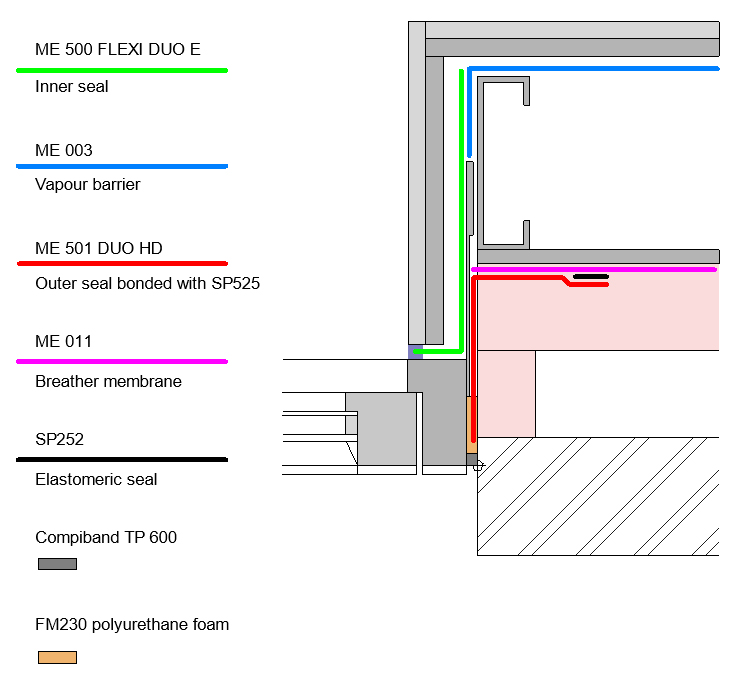 ME 500 FLEXI DUO E

Inner seal

ME 003

Vapour barrier

ME 501 DUO HD

Outer seal bonded with SP525

ME 011

Breather membrane

SP252

Elastomeric seal

Compiband TP 600

FM230 polyurethane foam